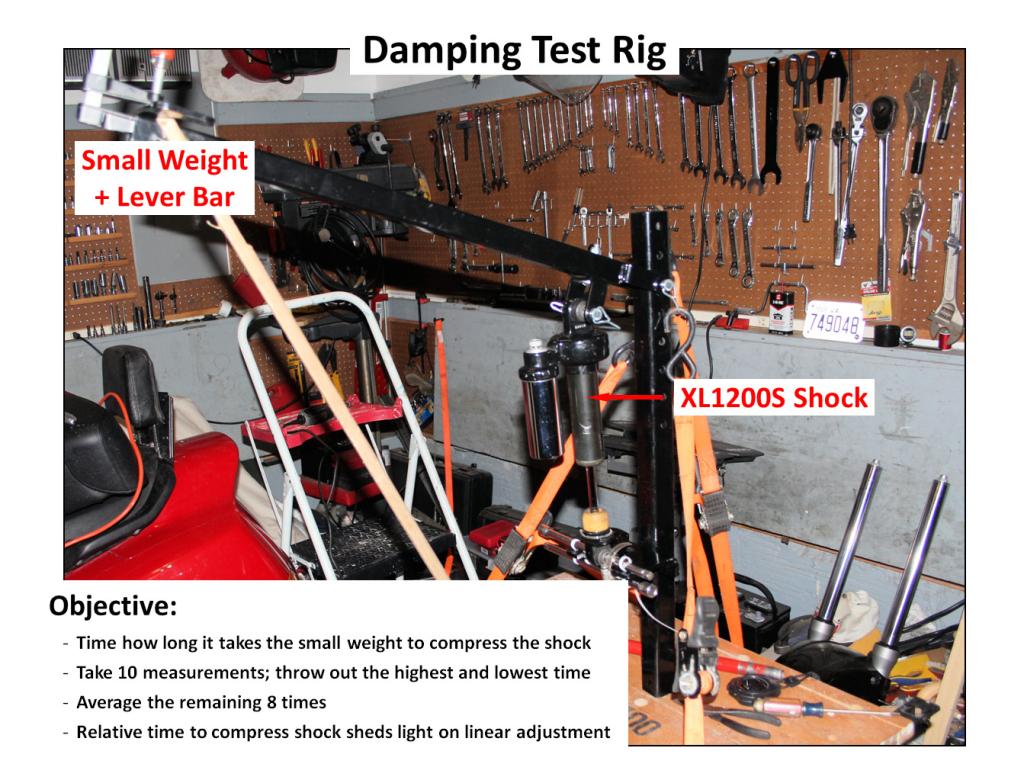 Damping Test Rig

Small Weight + Lever Bar

XL1200S Shock

749048

Objective:

- Time how long it takes the small weight to compress the shock
- Take 10 measurements; throw out the highest and lowest time
- Average the remaining 8 times
- Relative time to compress shock sheds light on linear adjustment